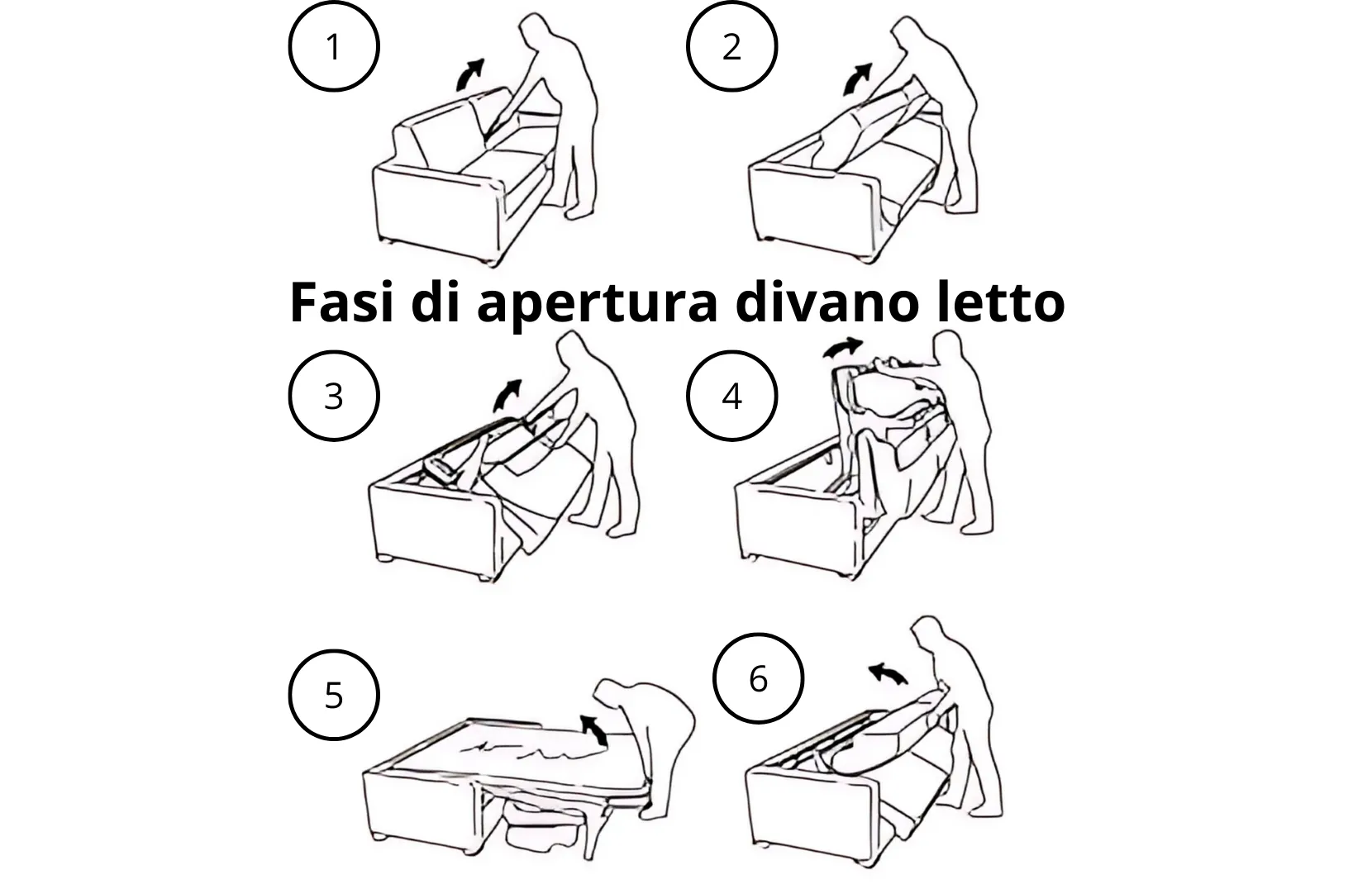 1

2

Fasi di apertura divano letto

3

4

5

6